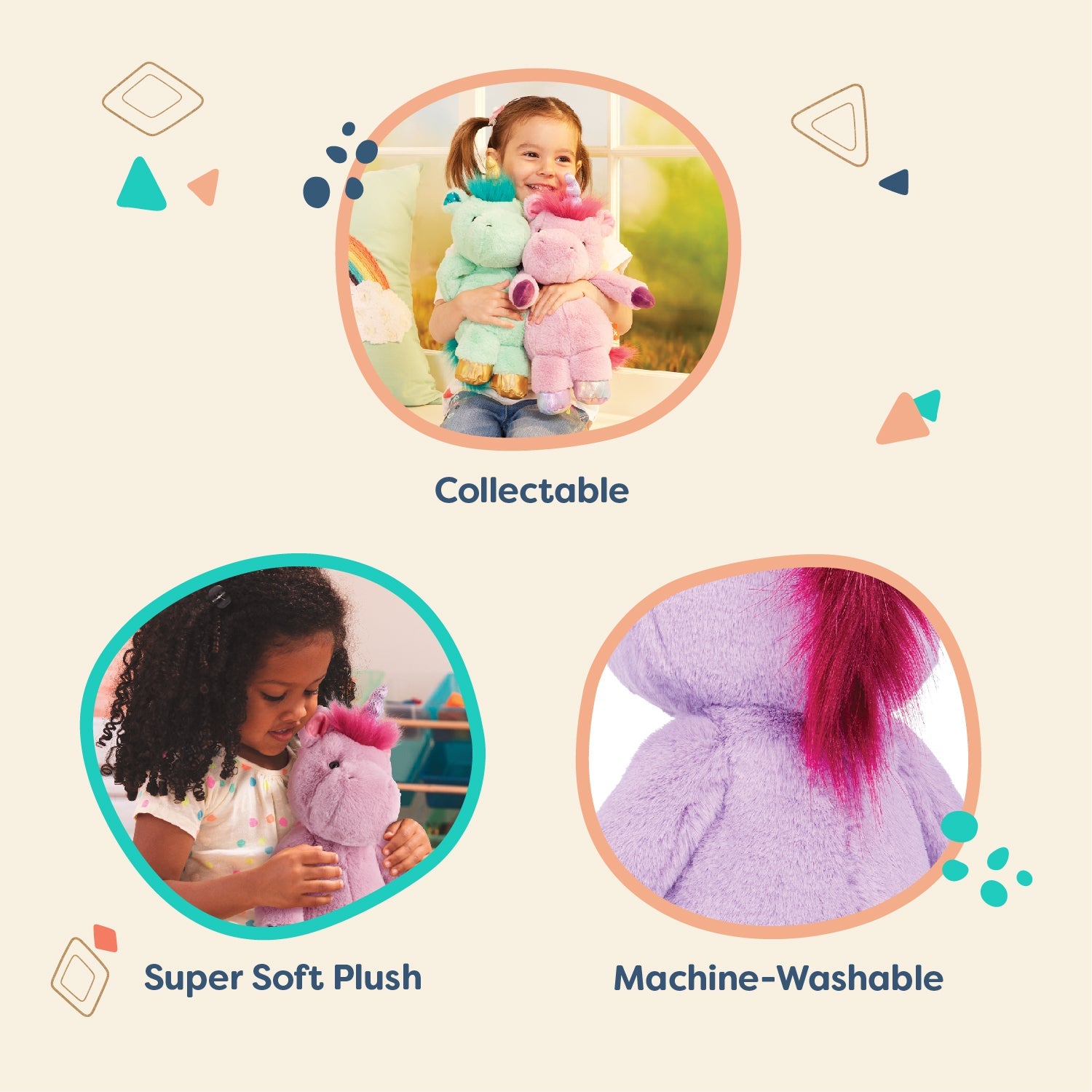 Collectable

Super Soft Plush

Machine-Washable