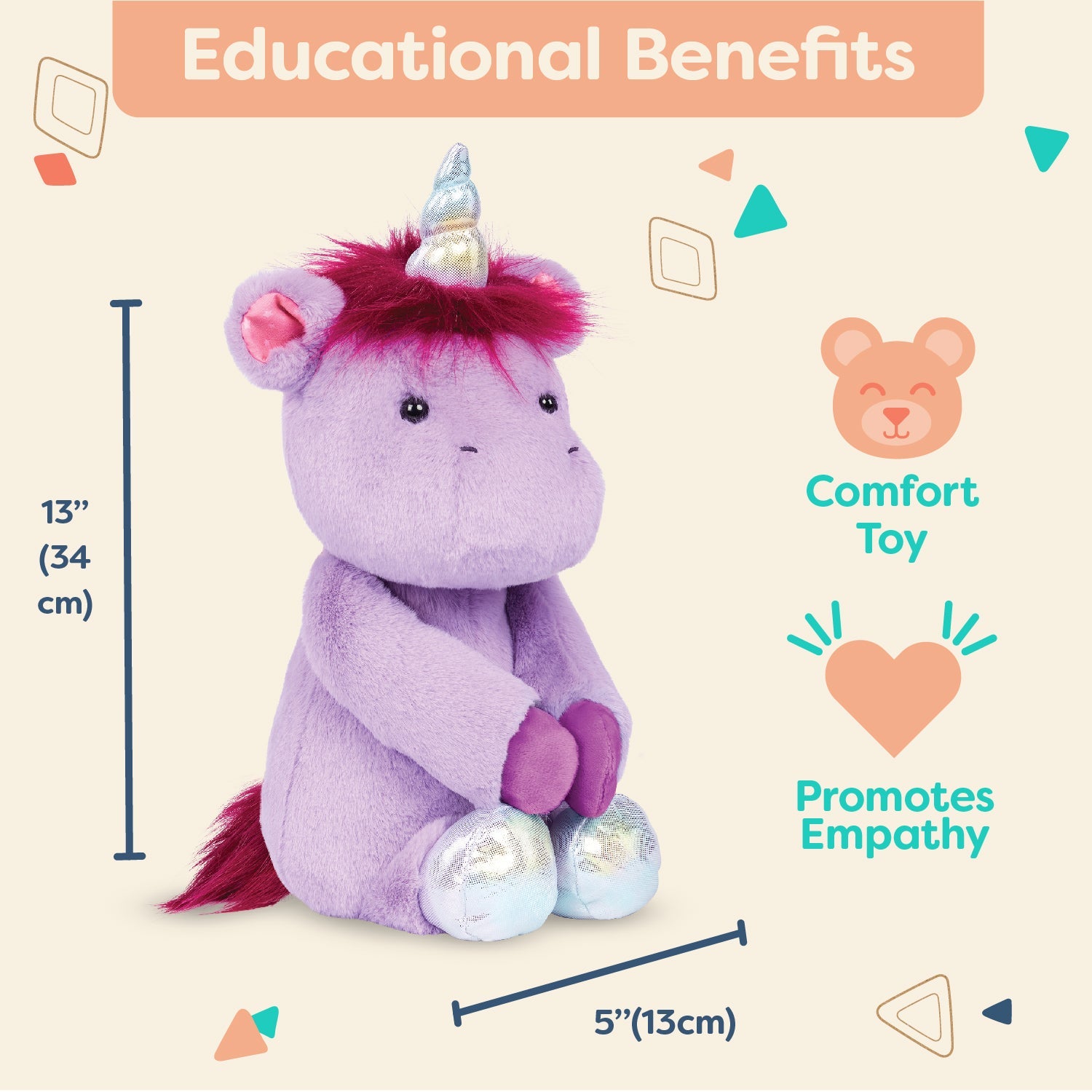 Educational Benefits

13”
(34
cm)

Comfort
Toy

Promotes
Empathy

5”(13cm)