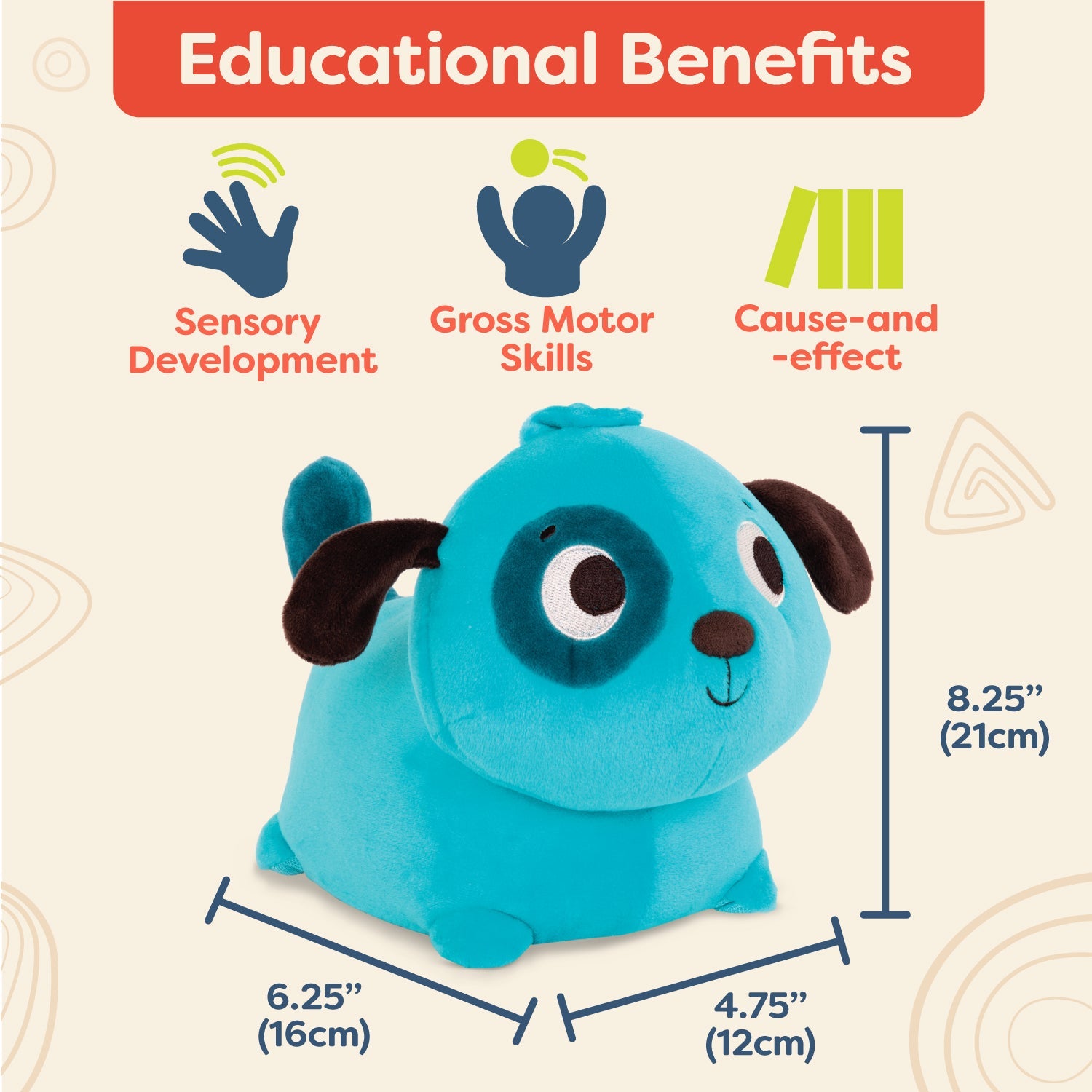 Educational Benefits

Sensory Development

Gross Motor Skills

Cause-and -effect

8.25”
(21cm)

6.25”
(16cm)

4.75”
(12cm)