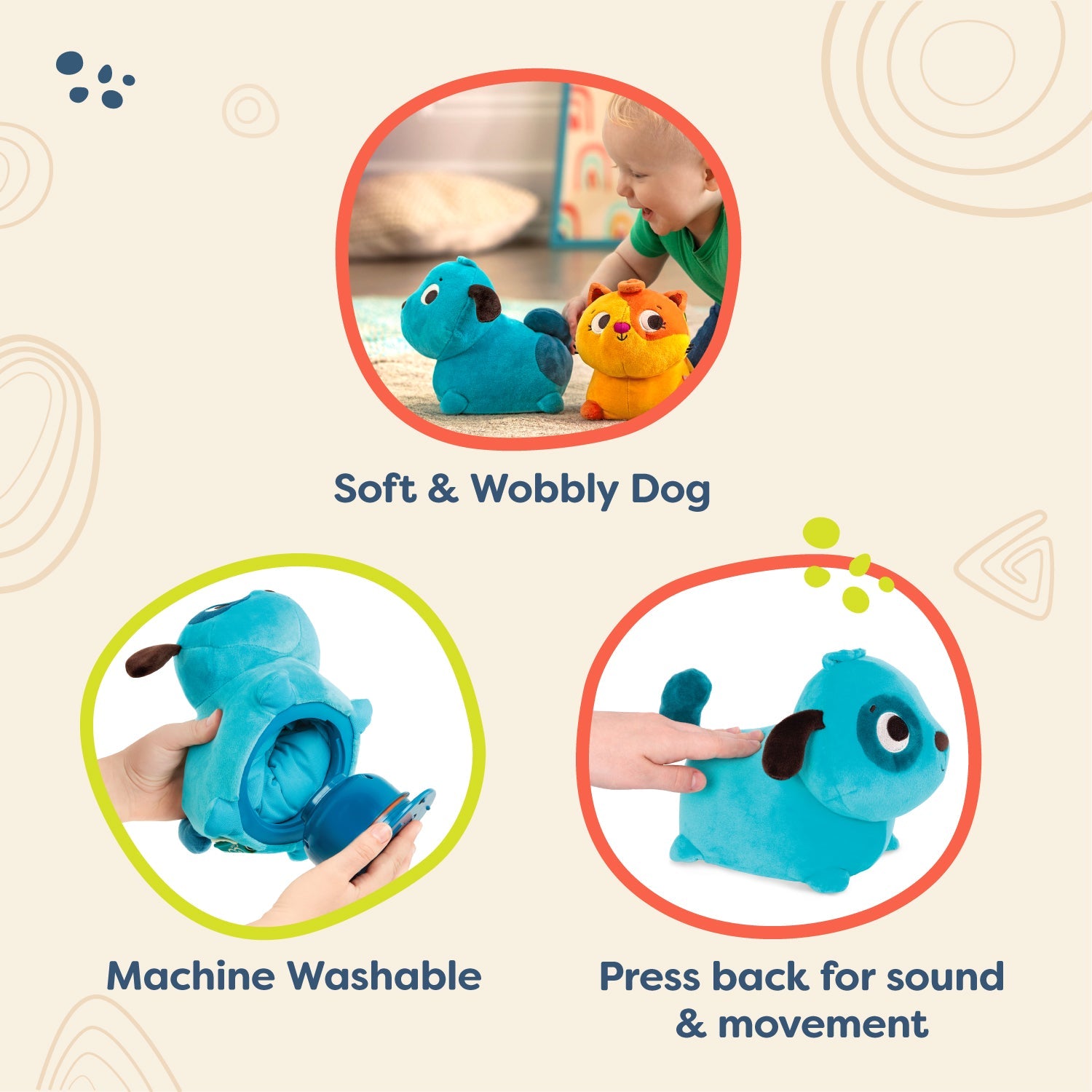 Soft & Wobbly Dog

Machine Washable

Press back for sound & movement